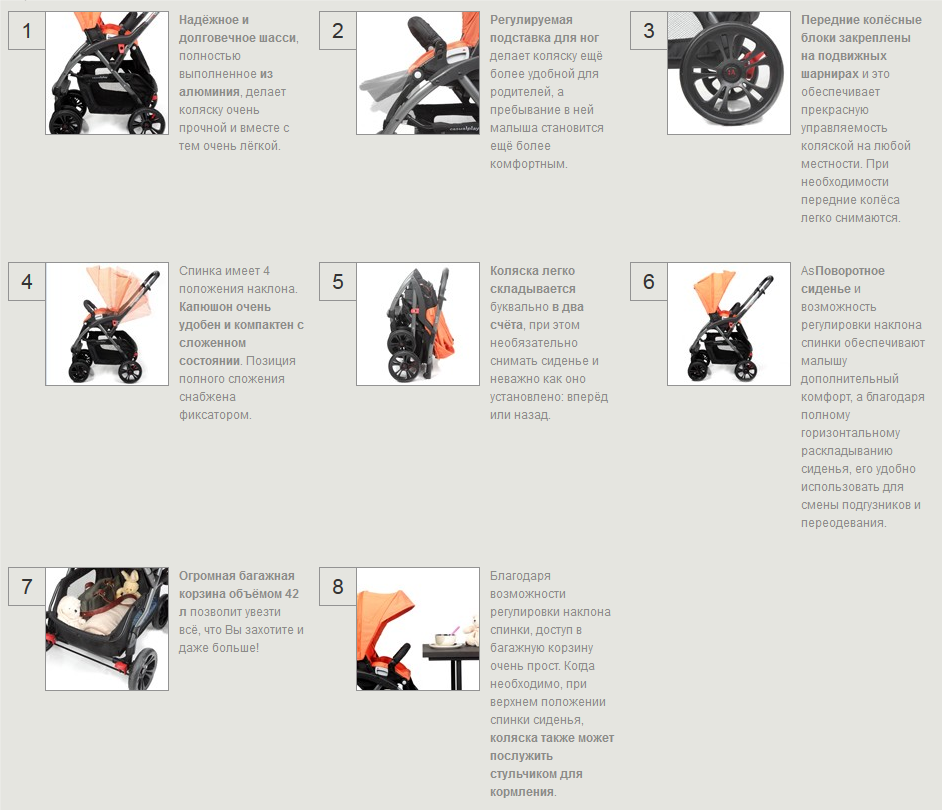 1

Надёжное и долговечное шасси, полностью выполненное из алюминия, делает коляску очень прочной и вместе с тем очень лёгкой.

2

Регулируемая подставка для ног делает коляску ещё более удобной для родителей, а пребывание в ней малыша становится ещё более комфортным.

3

Передние колёсные блоки закреплены на подвижных шарнирах и это обеспечивает прекрасную управляемость коляской на любой местности. При необходимости передние колёса легко снимаются.

4

Спинка имеет 4 положения наклона. Капюшон очень удобен и компактен с сложенном состоянии. Позиция полного сложения снабжена фиксатором.

5

Коляска легко складывается буквально в два счёта, при этом необязательно снимать сиденье и неважно как оно установлено: вперёд или назад.

6

AsПоворотное сиденье и возможность регулировки наклона спинки обеспечивают малышу дополнительный комфорт, а благодаря полному горизонтальному раскладыванию сиденья, его удобно использовать для смены подгузников и переодевания.

7

Огромная багажная корзина объёмом 42 л позволит увезти всё, что Вы захотите и даже больше!

8

Благодаря возможности регулировки наклона спинки, доступ в багажную корзину очень прост. Когда необходимо, при верхнем положении спинки сиденья, коляска также может послужить стульчиком для кормления.